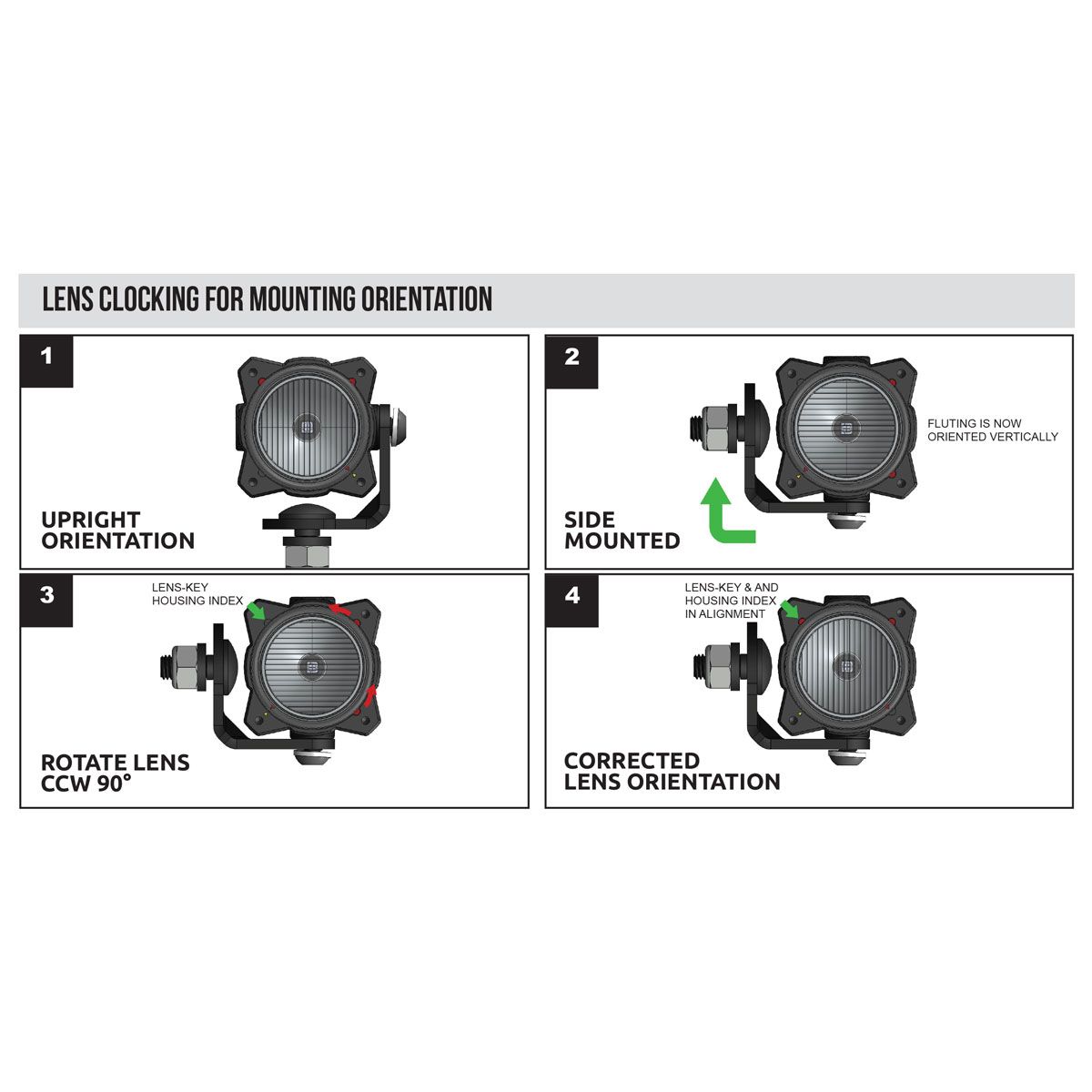 LENS CLOCKING FOR MOUNTING ORIENTATION

1

UPRIGHT ORIENTATION

2

FLUTING IS NOW ORIENTED VERTICALLY

SIDE MOUNTED

3

LENS-KEY HOUSING INDEX

ROTATE LENS CCW 90°

4

LENS-KEY & AND HOUSING INDEX IN ALIGNMENT

CORRECTED LENS ORIENTATION